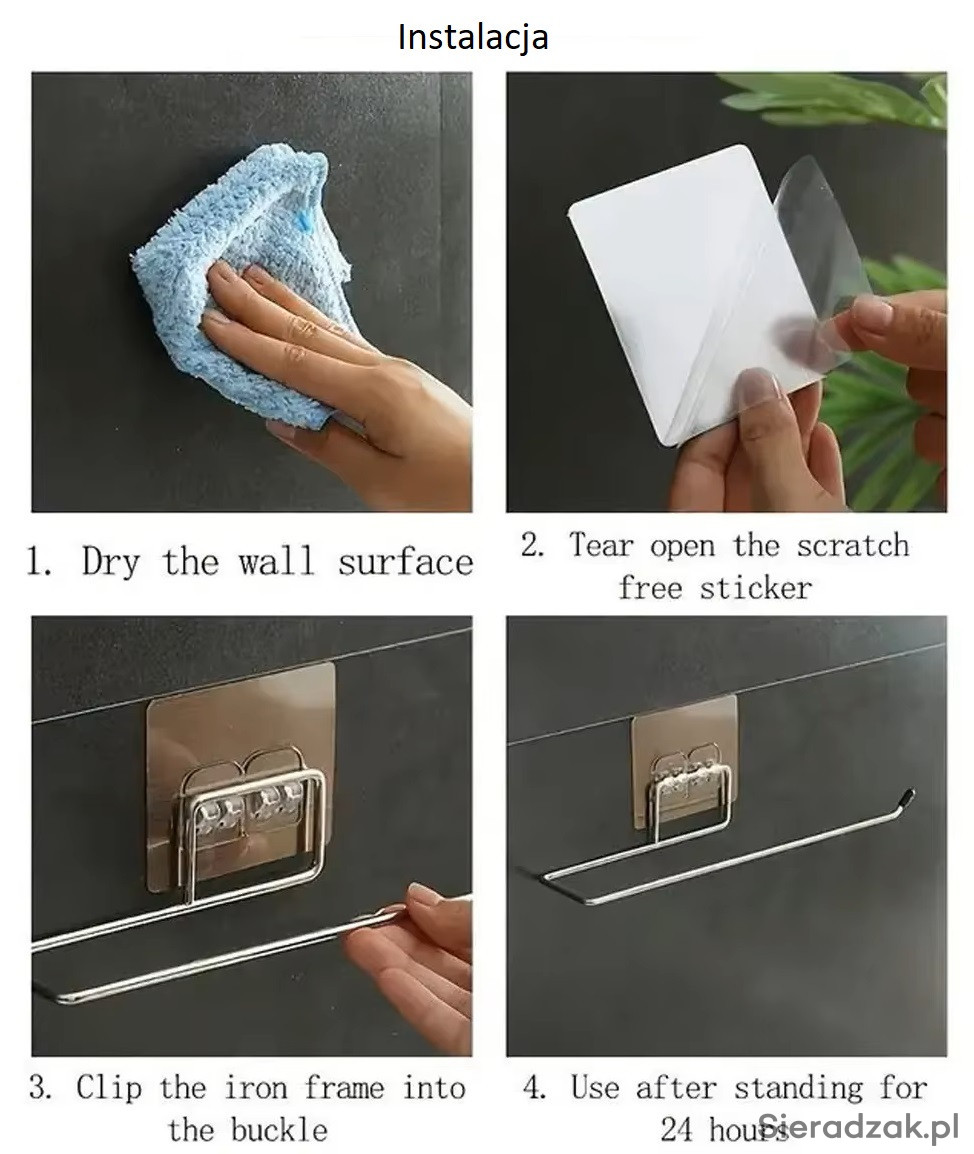 Instalacja

1. Dry the wall surface

2. Tear open the scratch free sticker

3. Clip the iron frame into the buckle

4. Use after standing for 24 hours

Sieradzak.pl