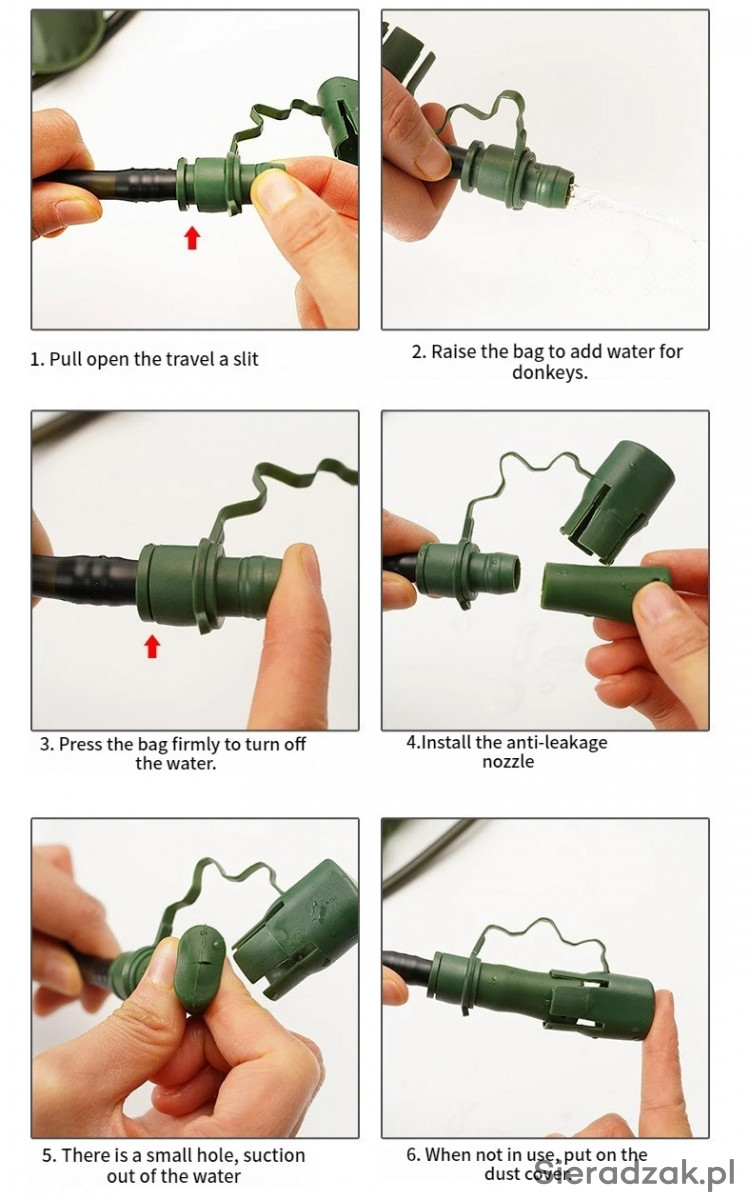 1. Pull open the travel a slit

2. Raise the bag to add water for donkeys.

3. Press the bag firmly to turn off the water.

4.Install the anti-leakage nozzle

5. There is a small hole, suction out of the water

6. When not in use, put on the dust cover.

Sieradzak.pl